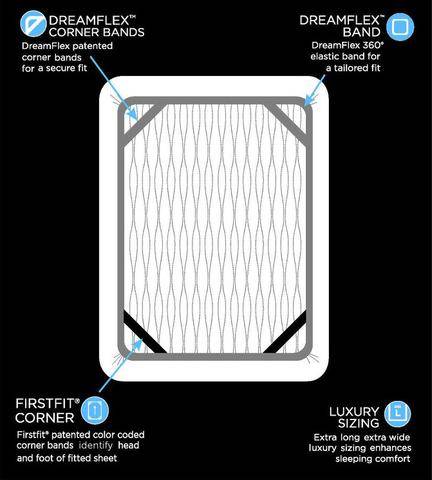 DREAMFLEX™ CORNER BANDS
DreamFlex patented corner bands for a secure fit

DREAMFLEX™ BAND
DreamFlex 360® elastic band for a tailored fit

FIRSTFIT® CORNER
Firstfit® patented color coded corner bands identify head and foot of fitted sheet

LUXURY SIZING
Extra long extra wide luxury sizing enhances sleeping comfort